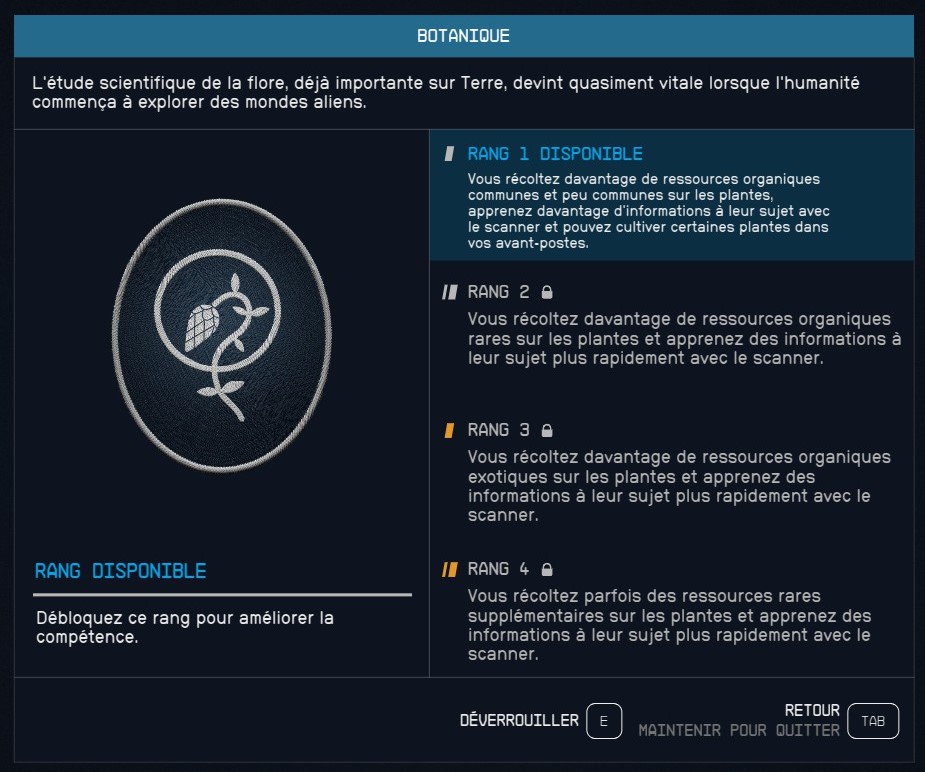 BOTANIQUE

L'étude scientifique de la flore, déjà importante sur Terre, devint quasiment vitale lorsque l'humanité commença à explorer des mondes aliens.

RANG DISPONIBLE

Débloquez ce rang pour améliorer la compétence.

RANG 1 DISPONIBLE
Vous récoltez davantage de ressources organiques communes et peu communes sur les plantes, apprenez davantage d'informations à leur sujet avec le scanner et pouvez cultiver certaines plantes dans vos avant-postes.

RANG 2
Vous récoltez davantage de ressources organiques rares sur les plantes et apprenez des informations à leur sujet plus rapidement avec le scanner.

RANG 3
Vous récoltez davantage de ressources organiques exotiques sur les plantes et apprenez des informations à leur sujet plus rapidement avec le scanner.

RANG 4
Vous récoltez parfois des ressources rares supplémentaires sur les plantes et apprenez des informations à leur sujet plus rapidement avec le scanner.

DÉVERROUILLER E

RETOUR
MAINTENIR POUR QUITTER TAB