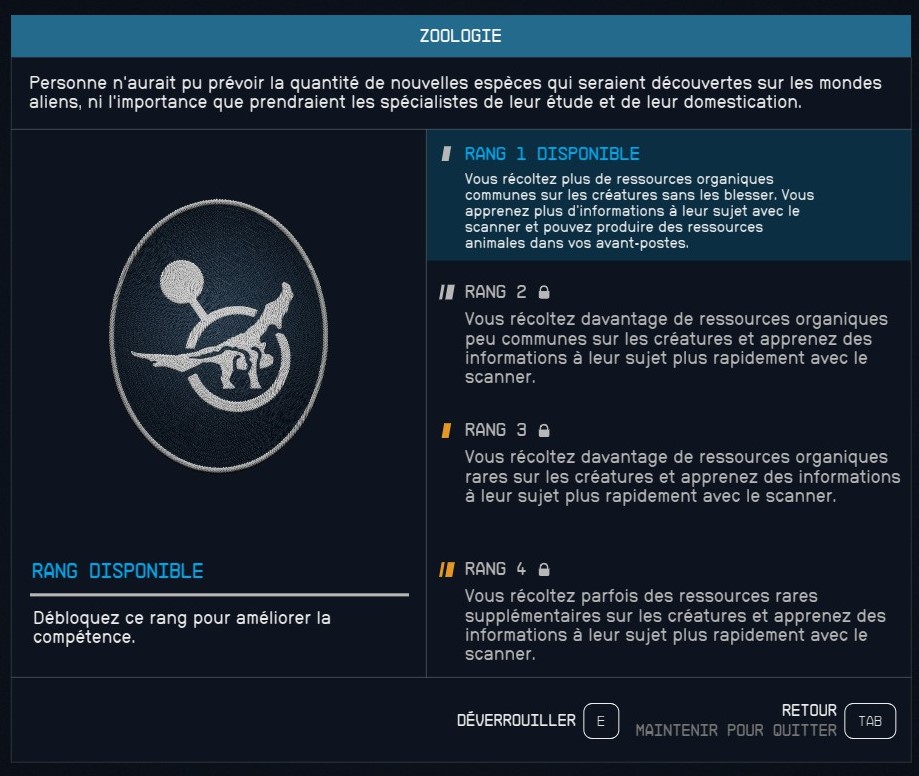 ZOOLOGIE

Personne n'aurait pu prévoir la quantité de nouvelles espèces qui seraient découvertes sur les mondes aliens, ni l'importance que prendraient les spécialistes de leur étude et de leur domestication.

RANG DISPONIBLE

Débloquez ce rang pour améliorer la compétence.

RANG 1 DISPONIBLE
Vous récoltez plus de ressources organiques communes sur les créatures sans les blesser. Vous apprenez plus d'informations à leur sujet avec le scanner et pouvez produire des ressources animales dans vos avant-postes.

RANG 2
Vous récoltez davantage de ressources organiques peu communes sur les créatures et apprenez des informations à leur sujet plus rapidement avec le scanner.

RANG 3
Vous récoltez davantage de ressources organiques rares sur les créatures et apprenez des informations à leur sujet plus rapidement avec le scanner.

RANG 4
Vous récoltez parfois des ressources rares supplémentaires sur les créatures et apprenez des informations à leur sujet plus rapidement avec le scanner.

DÉVERROUILLER E

RETOUR
MAINTENIR POUR QUITTER TAB